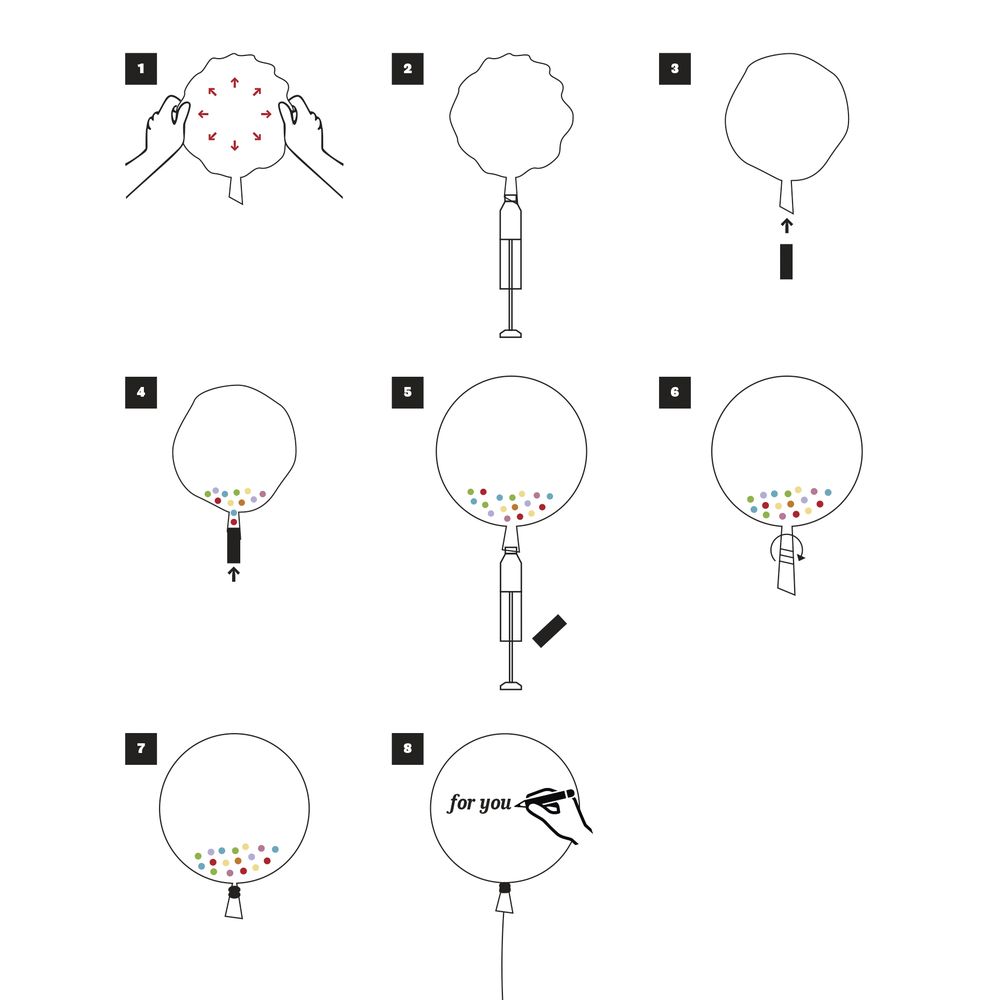 1

2

3

4

5

6

7

8

for you