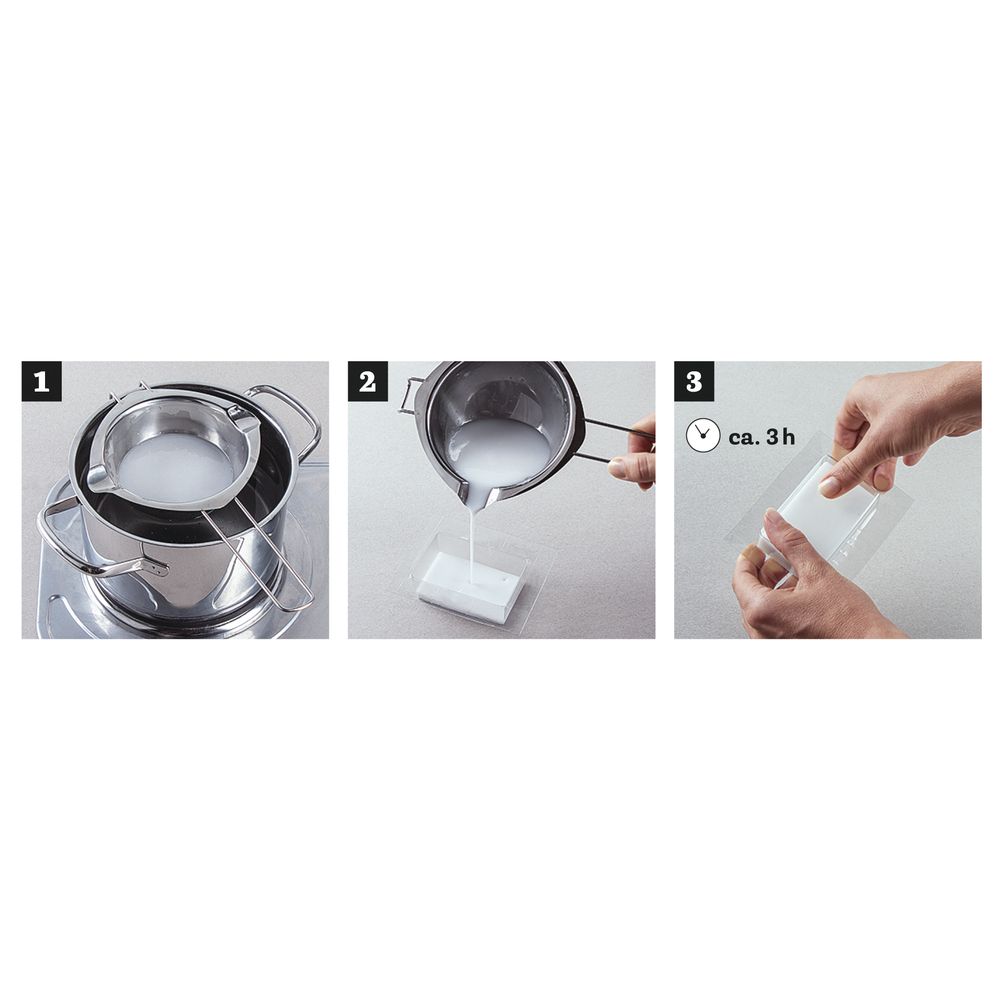 1

2

3

ca. 3 h